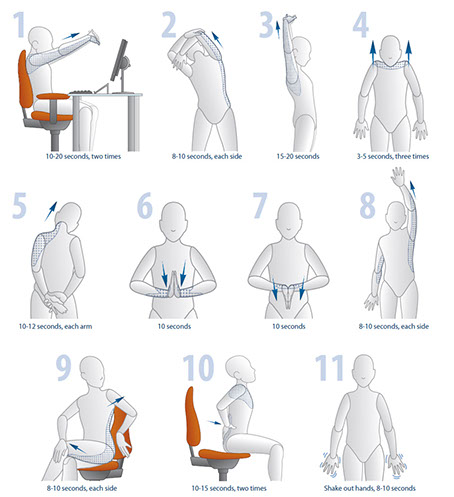 1
10-20 seconds, two times

2
8-10 seconds, each side

3
15-20 seconds

4
3-5 seconds, three times

5
10-12 seconds, each arm

6
10 seconds

7
10 seconds

8
8-10 seconds, each side

9
8-10 seconds, each side

10
10-15 seconds, two times

11
Shake out hands, 8-10 seconds